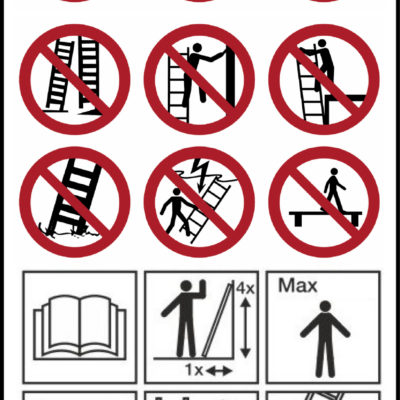 4x
1x
Max